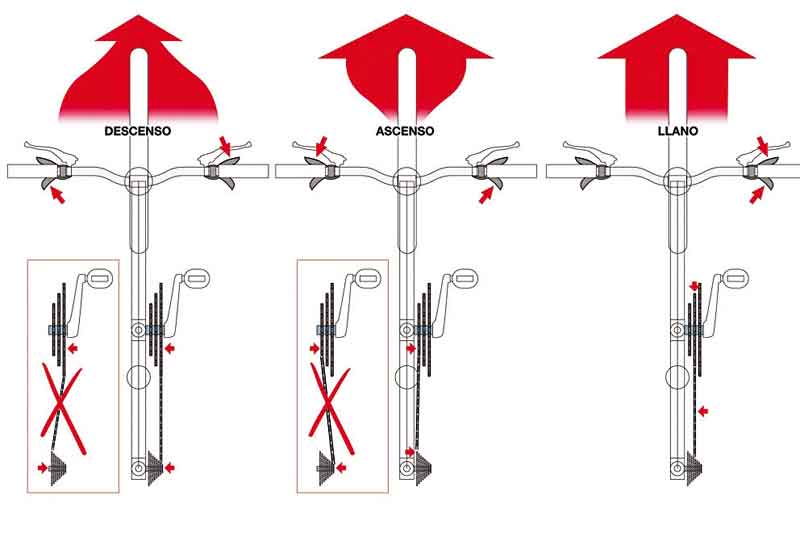 DESCENSO

ASCENSO

LLANO