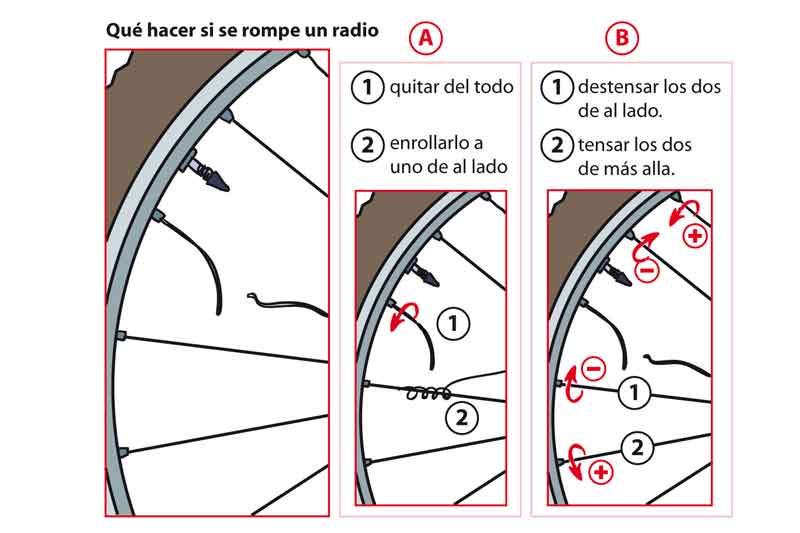 Qué hacer si se rompe un radio

A

1 quitar del todo

2 enrollarlo a uno de al lado

1

2

B

1 destensar los dos de al lado.

2 tensar los dos de más alla.

+

−

−

1

2

+