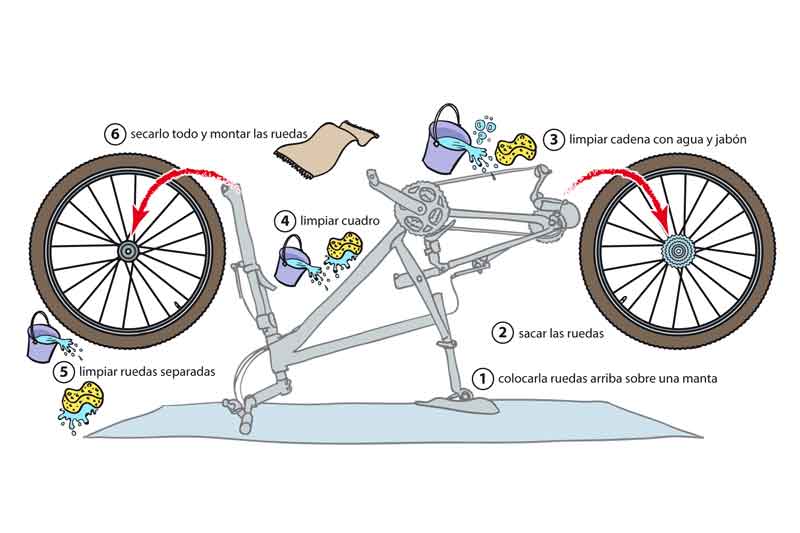 6 secarlo todo y montar las ruedas

3 limpiar cadena con agua y jabón

4 limpiar cuadro

2 sacar las ruedas

5 limpiar ruedas separadas

1 colocarla ruedas arriba sobre una manta