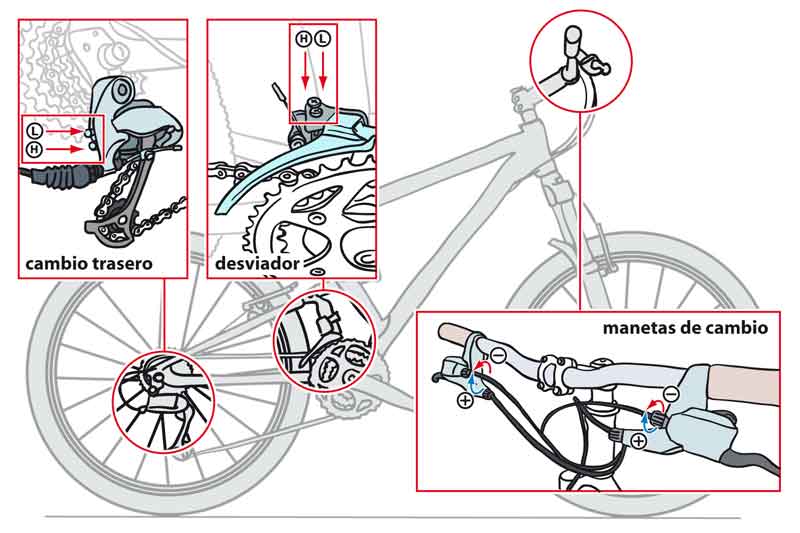 L
H
cambio trasero

H L
desviador

manetas de cambio
−
+
−
+