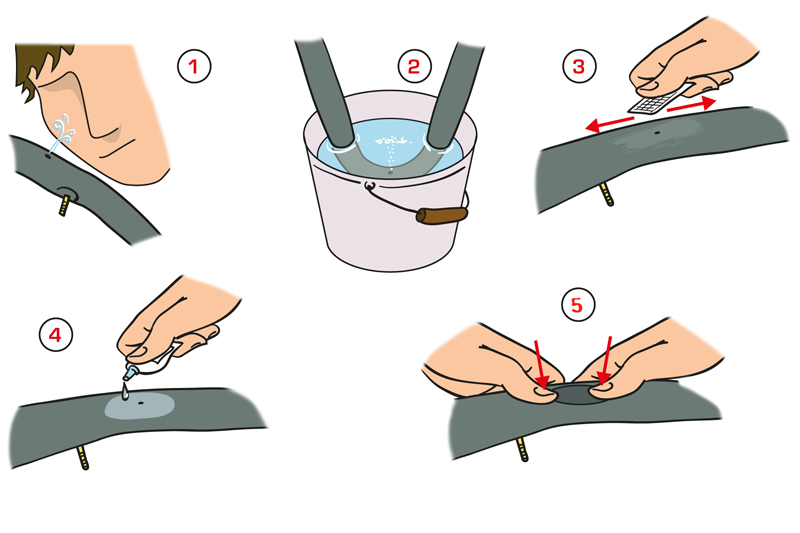 1

2

3

4

5