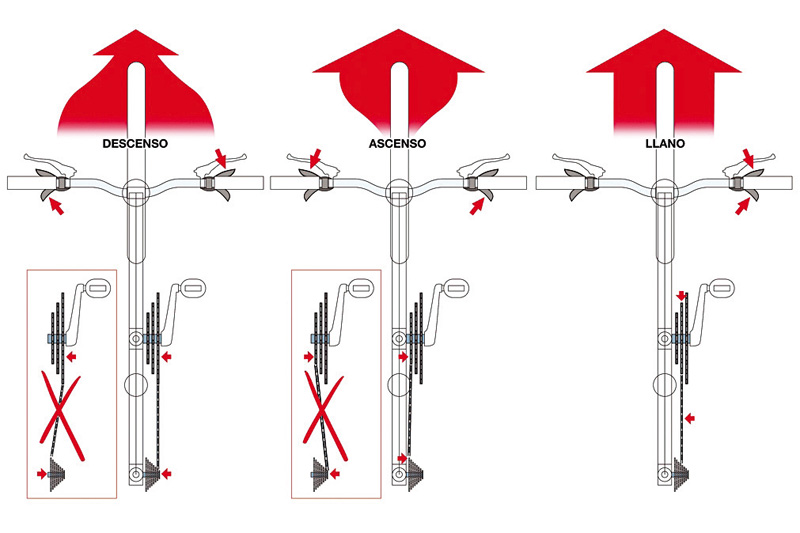 DESCENSO

ASCENSO

LLANO