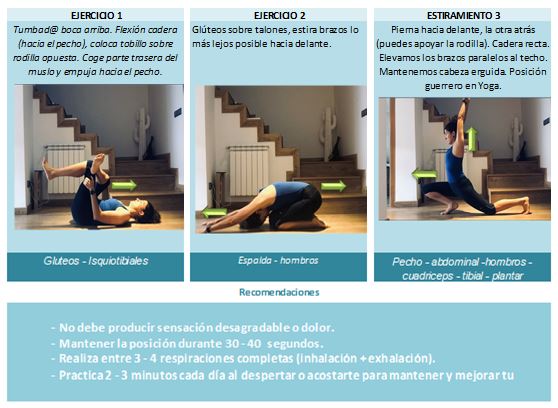 EJERCICIO 1

Tumbad@ boca arriba. Flexión cadera (hacia el pecho), coloca tobillo sobre rodilla opuesta. Coge parte trasera del muslo y empuja hacia el pecho.

Gluteos - Isquiotibiales

EJERCICIO 2

Glúteos sobre talones, estira brazos lo más lejos posible hacia delante.

Espalda - hombros

ESTIRAMIENTO 3

Pierna hacia delante, la otra atrás (puedes apoyar la rodilla). Cadera recta. Elevamos los brazos paralelos al techo. Mantenemos cabeza erguida. Posición guerrero en Yoga.

Pecho - abdominal -hombros - cuadriceps - tibial - plantar

Recomendaciones

- No debe producir sensación desagradable o dolor.
- Mantener la posición durante 30 - 40 segundos.
- Realiza entre 3 - 4 respiraciones completas (inhalación + exhalación).
- Practica 2 - 3 minutos cada día al despertar o acostarte para mantener y mejorar tu