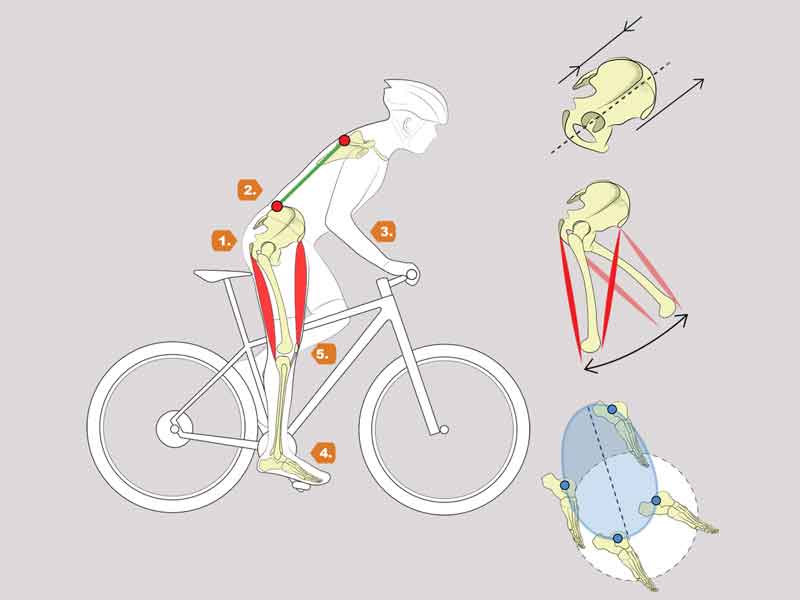 2.

1.

3.

5.

4.