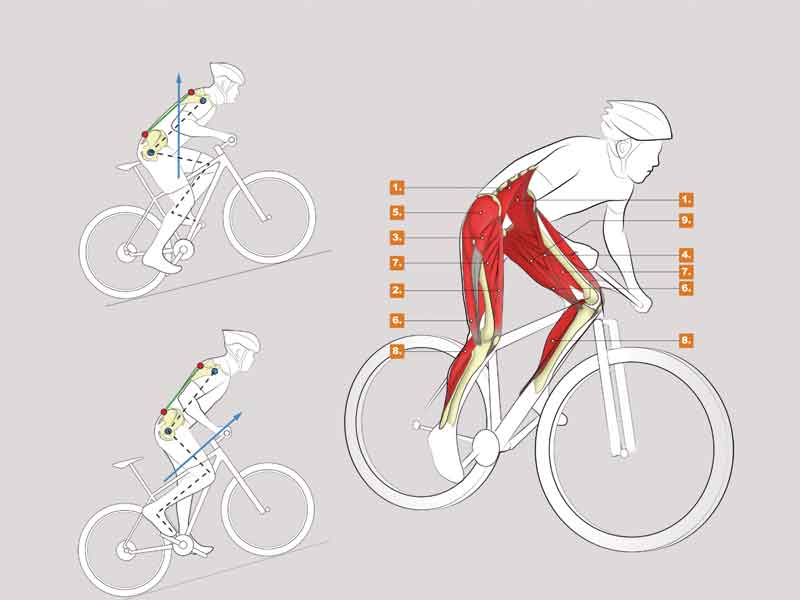 1.
5.
3.
7.
2.
6.
8.
1.
9.
4.
7.
6.
8.