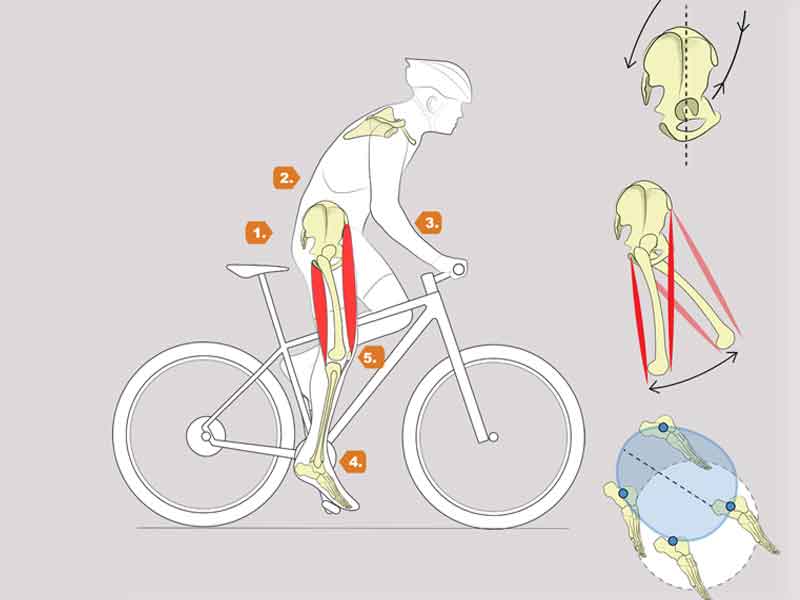 2.

1.

3.

5.

4.