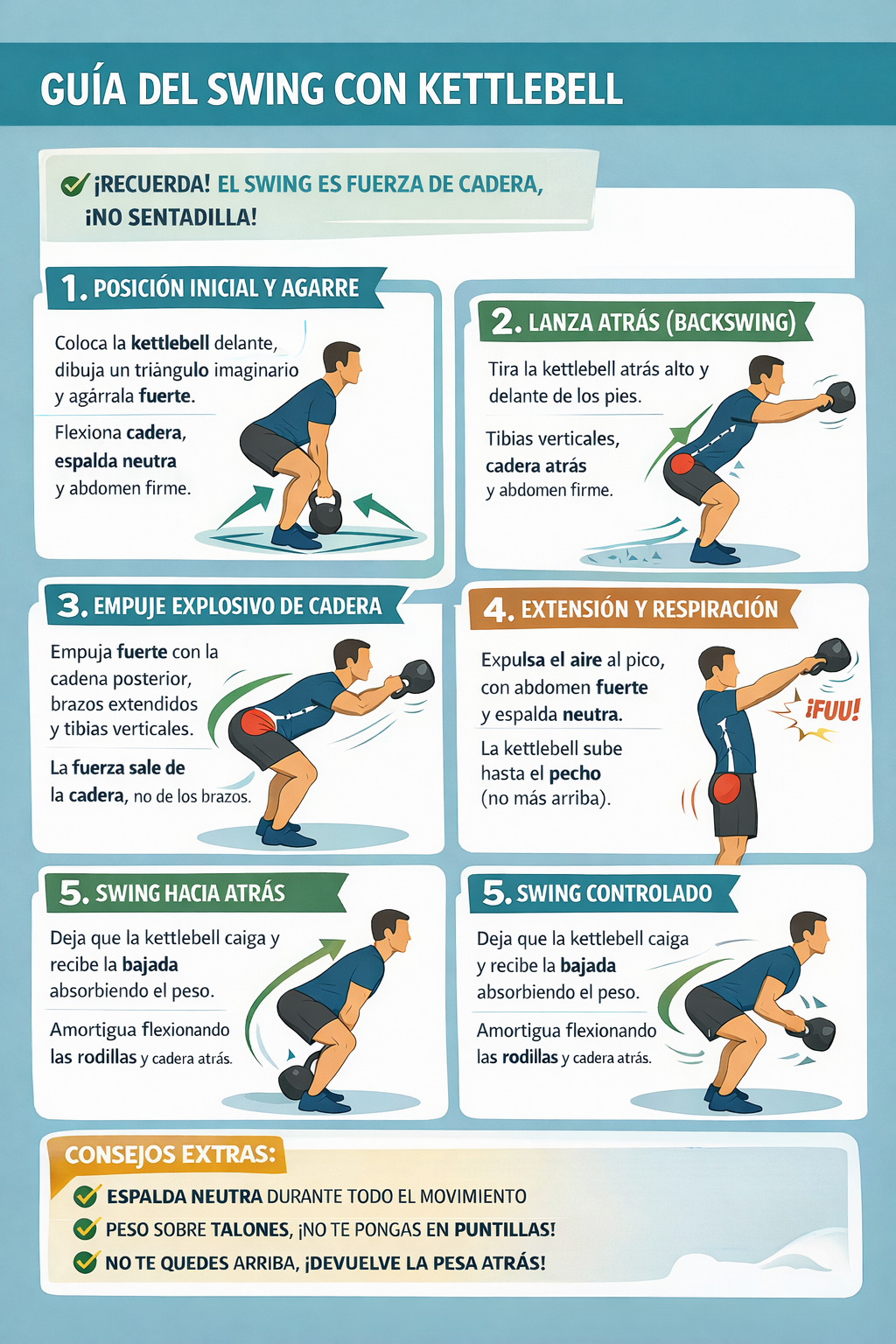 GUÍA DEL SWING CON KETTLEBELL

¡RECUERDA! EL SWING ES FUERZA DE CADERA, ¡NO SENTADILLA!

1. POSICIÓN INICIAL Y AGARRE

Coloca la kettlebell delante, dibuja un triángulo imaginario y agárrala fuerte.

Flexiona cadera, espalda neutra y abdomen firme.

2. LANZA ATRÁS (BACKSWING)

Tira la kettlebell atrás alto y delante de los pies.

Tibias verticales, cadera atrás y abdomen firme.

3. EMPUJE EXPLOSIVO DE CADERA

Empuja fuerte con la cadena posterior, brazos extendidos y tibias verticales.

La fuerza sale de la cadera, no de los brazos.

4. EXTENSIÓN Y RESPIRACIÓN

Expulsa el aire al pico, con abdomen fuerte y espalda neutra.

La kettlebell sube hasta el pecho (no más arriba).

¡FUU!

5. SWING HACIA ATRÁS

Deja que la kettlebell caiga y recibe la bajada absorbiendo el peso.

Amortigua flexionando las rodillas y cadera atrás.

5. SWING CONTROLADO

Deja que la kettlebell caiga y recibe la bajada absorbiendo el peso.

Amortigua flexionando las rodillas y cadera atrás.

CONSEJOS EXTRAS:

ESPALDA NEUTRA DURANTE TODO EL MOVIMIENTO

PESO SOBRE TALONES, ¡NO TE PONGAS EN PUNTILLAS!

NO TE QUEDES ARRIBA, ¡DEVUELVE LA PESA ATRÁS!